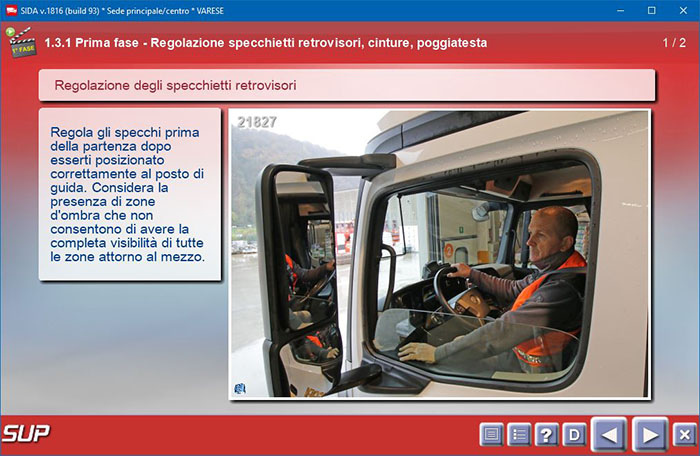 SIDA v.1816 (build 93) * Sede principale/centro * VARESE

1ª FASE

1.3.1 Prima fase - Regolazione specchietti retrovisori, cinture, poggiatesta

1 / 2

Regolazione degli specchietti retrovisori

Regola gli specchi prima della partenza dopo esserti posizionato correttamente al posto di guida. Considera la presenza di zone d'ombra che non consentono di avere la completa visibilità di tutte le zone attorno al mezzo.

21827

SUP

? D